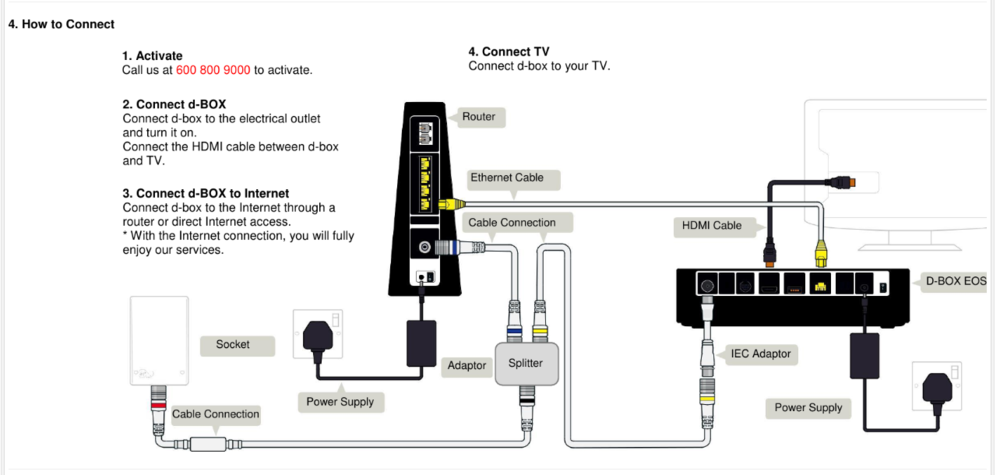 4. How to Connect

1. Activate
Call us at 600 800 9000 to activate.

2. Connect d-BOX
Connect d-box to the electrical outlet and turn it on.
Connect the HDMI cable between d-box and TV.

3. Connect d-BOX to Internet
Connect d-box to the Internet through a router or direct Internet access.
* With the Internet connection, you will fully enjoy our services.

4. Connect TV
Connect d-box to your TV.

Router

Ethernet Cable

Cable Connection

HDMI Cable

D-BOX EOS

Socket

Adaptor

Splitter

IEC Adaptor

Power Supply

Cable Connection

Power Supply